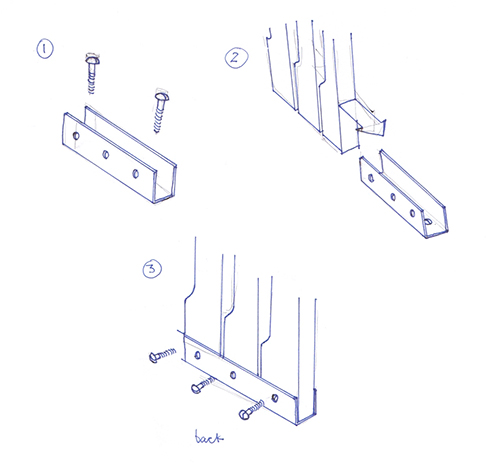 1

2

3

back